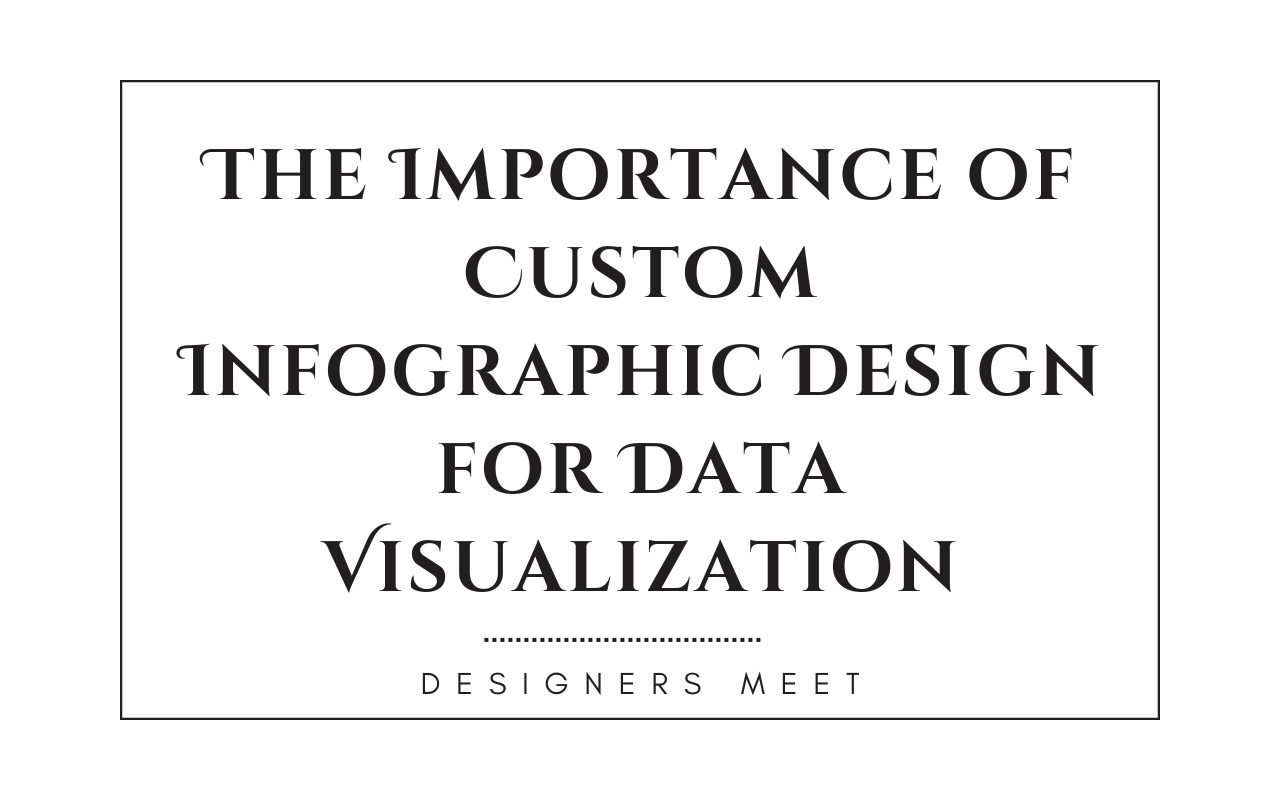 THE IMPORTANCE OF CUSTOM INFOGRAPHIC DESIGN FOR DATA VISUALIZATION

DESIGNERS MEET